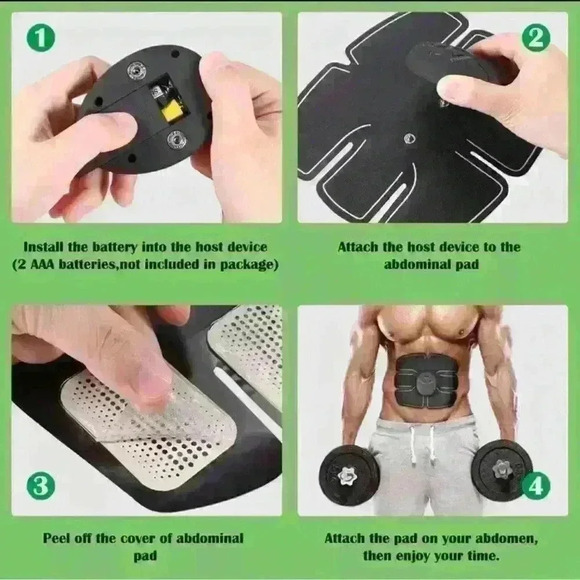 1

Install the battery into the host device (2 AAA batteries,not included in package)

2

Attach the host device to the abdominal pad

3

Peel off the cover of abdominal pad

4

Attach the pad on your abdomen, then enjoy your time.